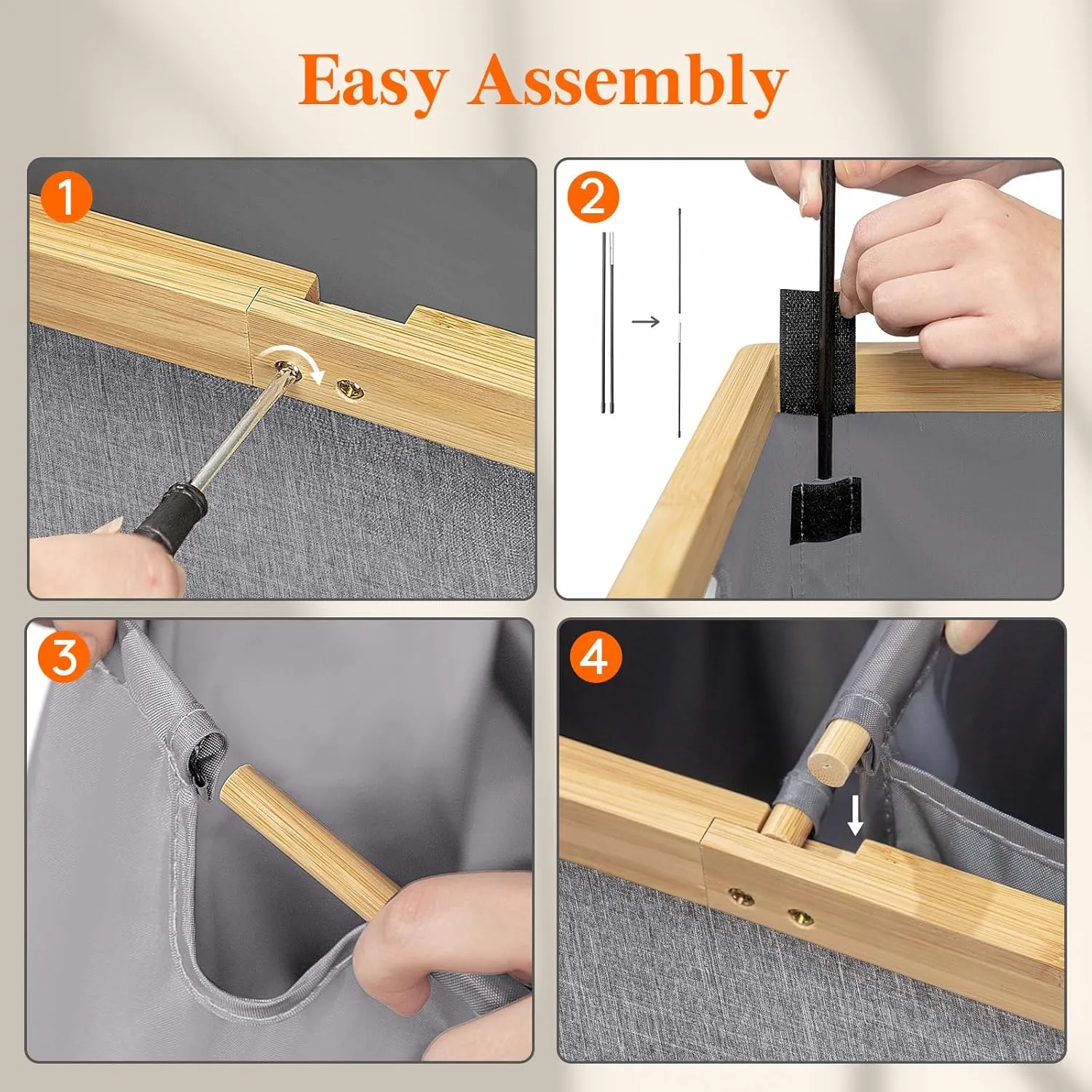 Easy Assembly

1

2

3

4