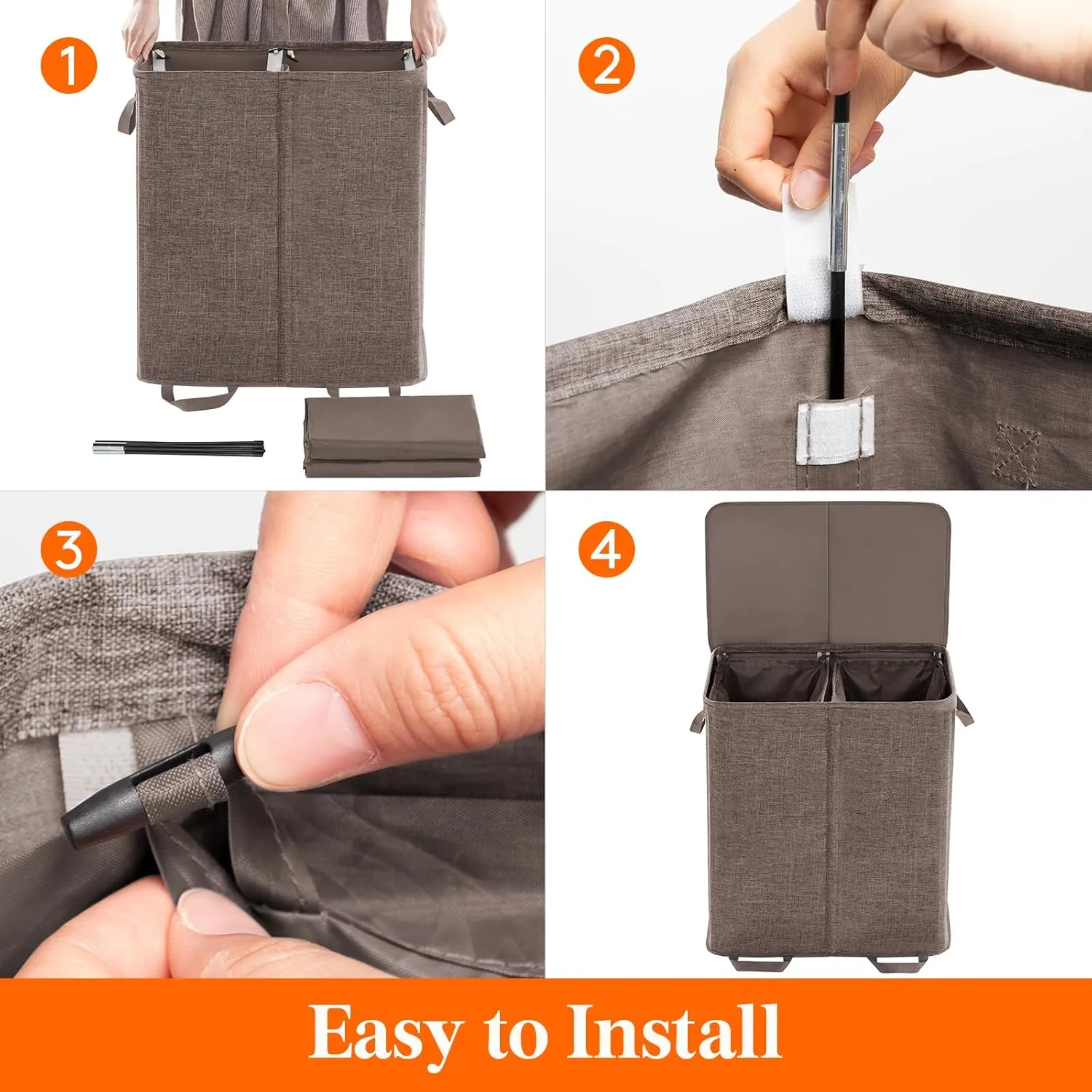 1

2

3

4

Easy to Install