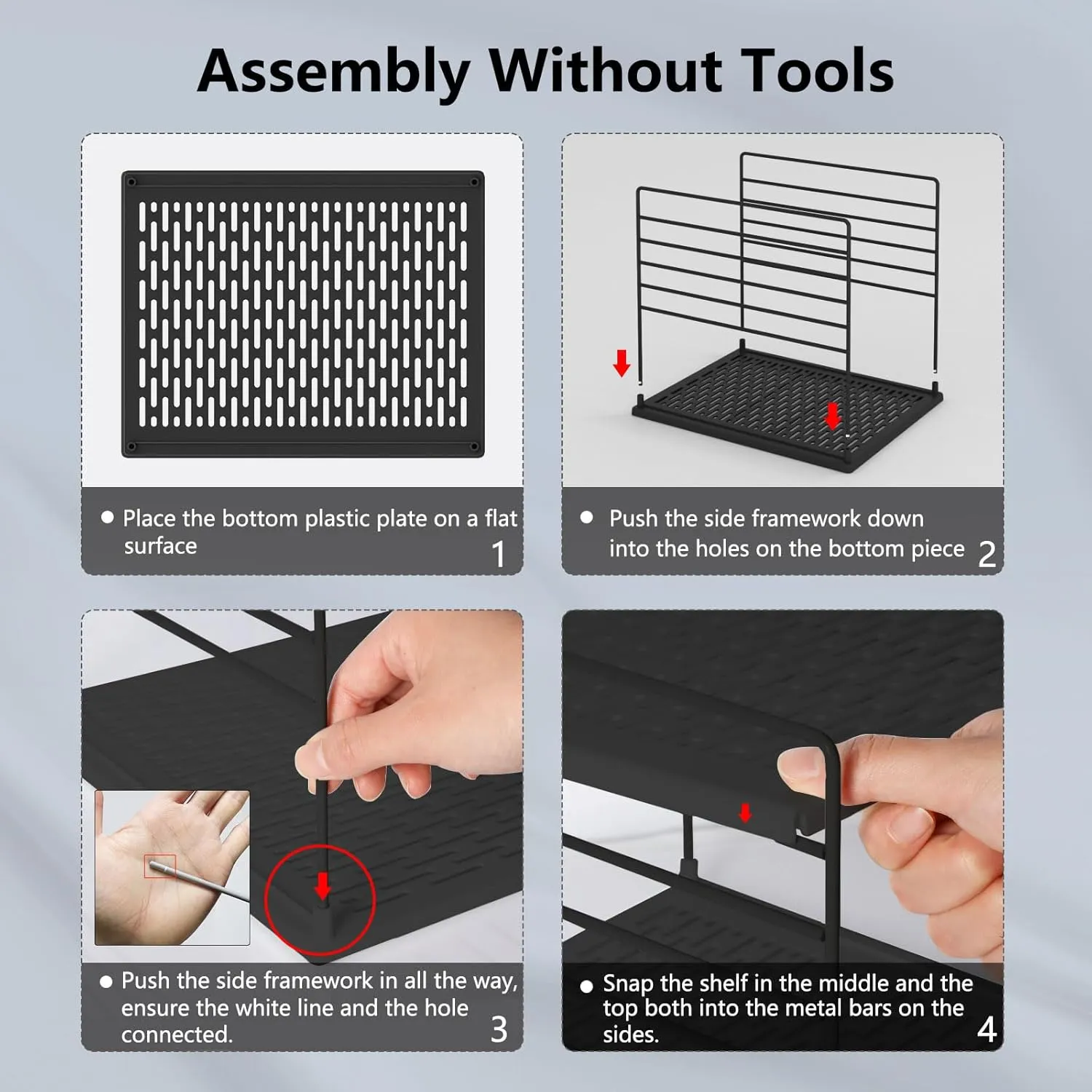 Assembly Without Tools

● Place the bottom plastic plate on a flat surface
1

● Push the side framework down into the holes on the bottom piece
2

● Push the side framework in all the way, ensure the white line and the hole connected.
3

● Snap the shelf in the middle and the top both into the metal bars on the sides.
4