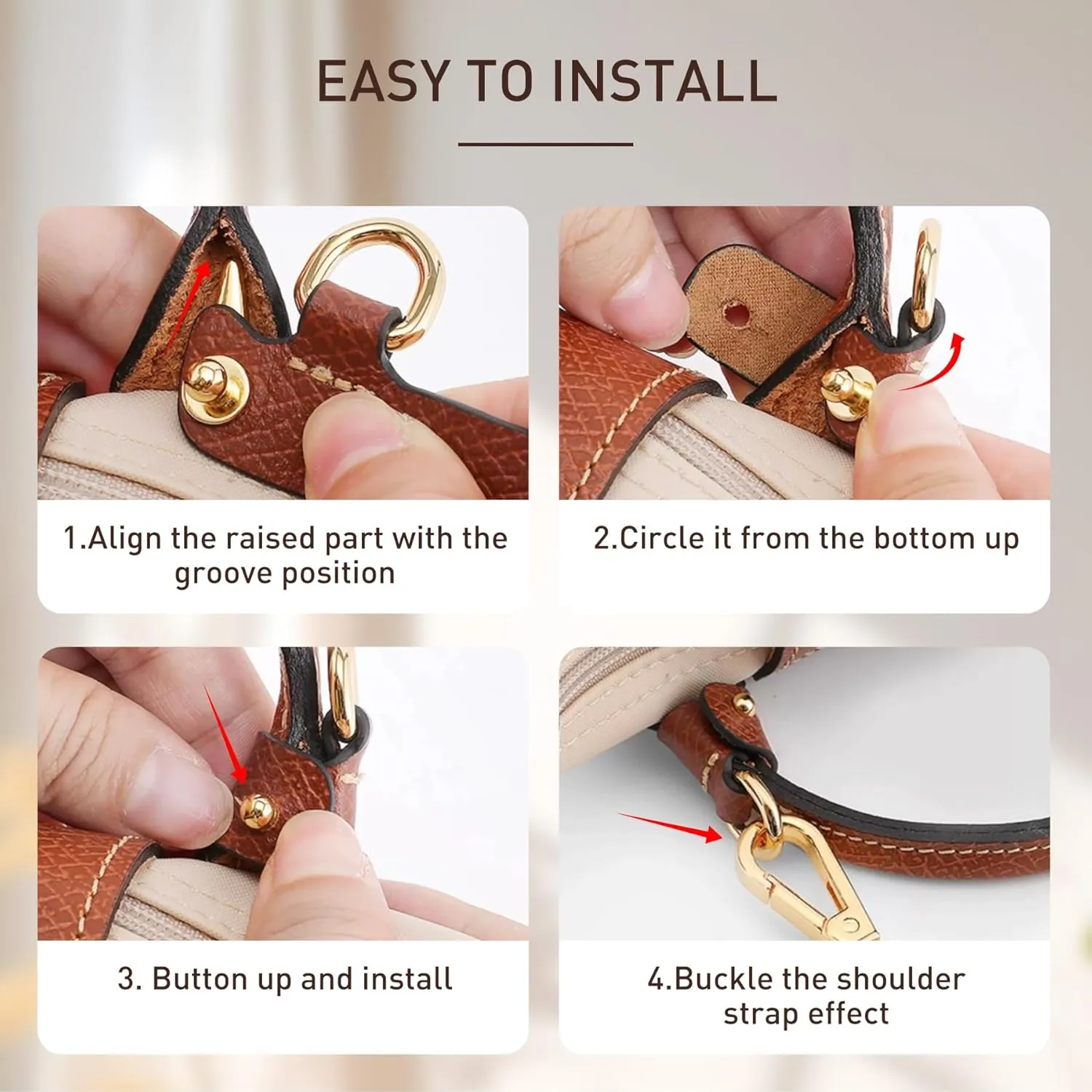 EASY TO INSTALL

1.Align the raised part with the groove position

2.Circle it from the bottom up

3. Button up and install

4.Buckle the shoulder strap effect